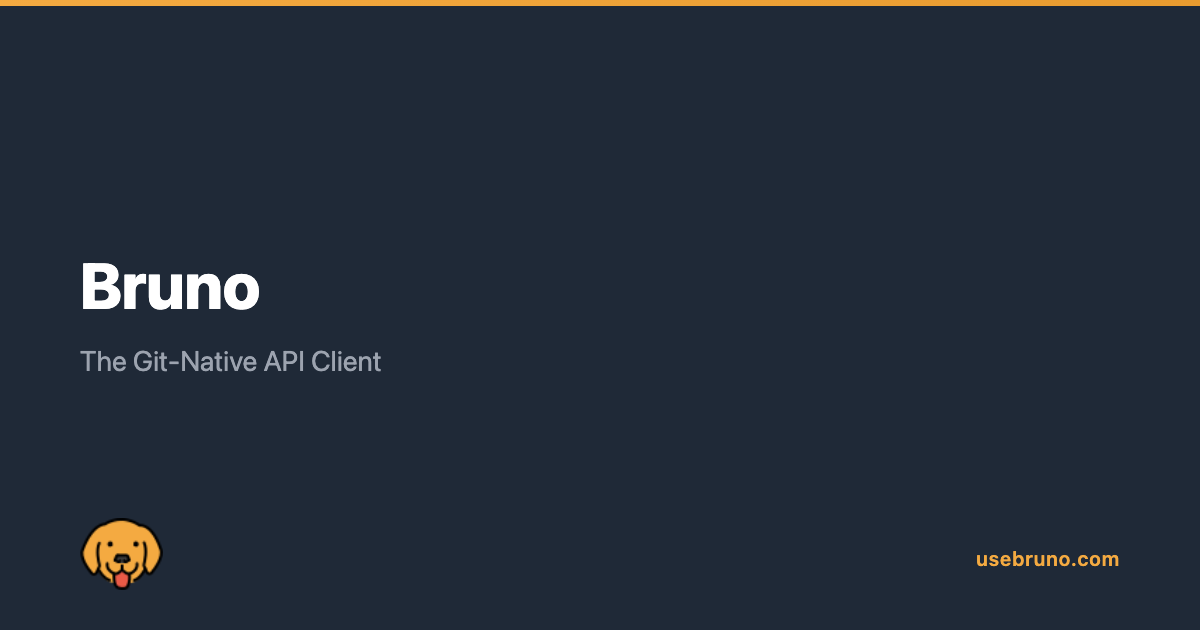 Bruno

The Git-Native API Client

usebruno.com